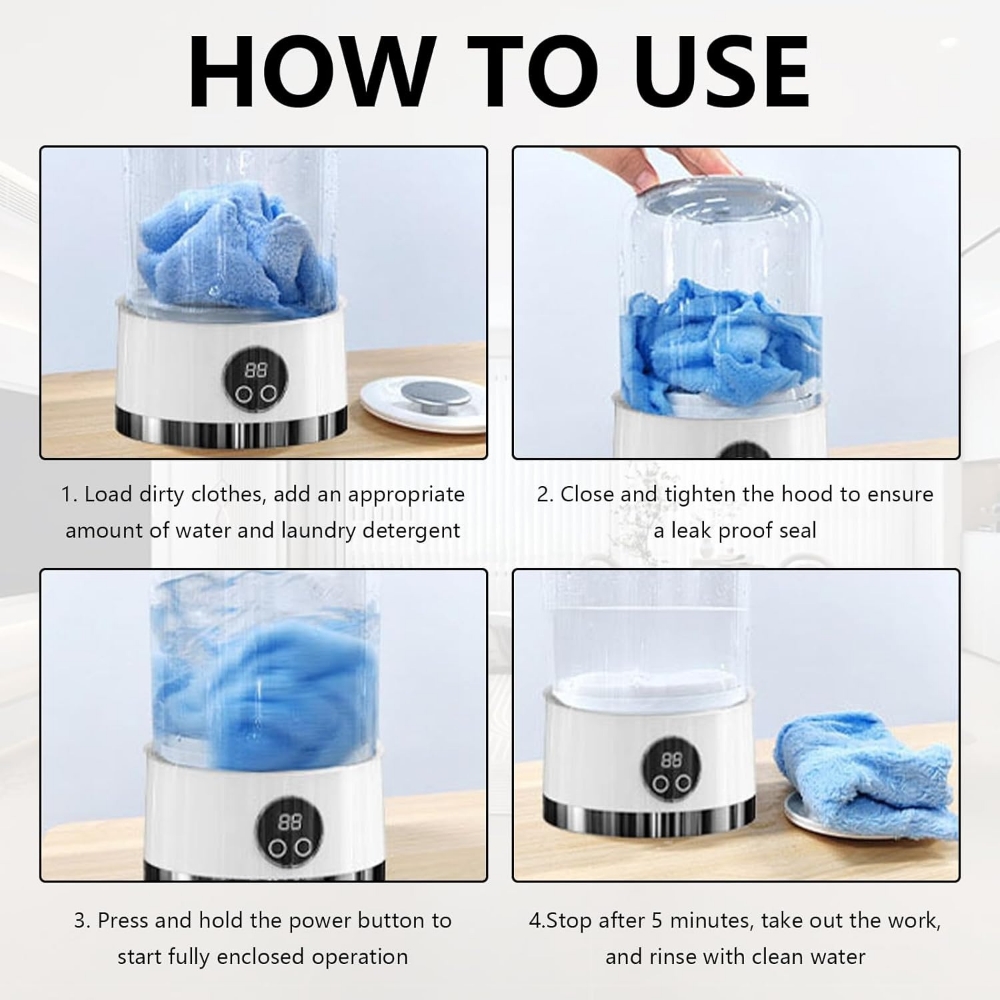 HOW TO USE

88

1. Load dirty clothes, add an appropriate amount of water and laundry detergent

2. Close and tighten the hood to ensure a leak proof seal

88

88

3. Press and hold the power button to start fully enclosed operation

4.Stop after 5 minutes, take out the work, and rinse with clean water