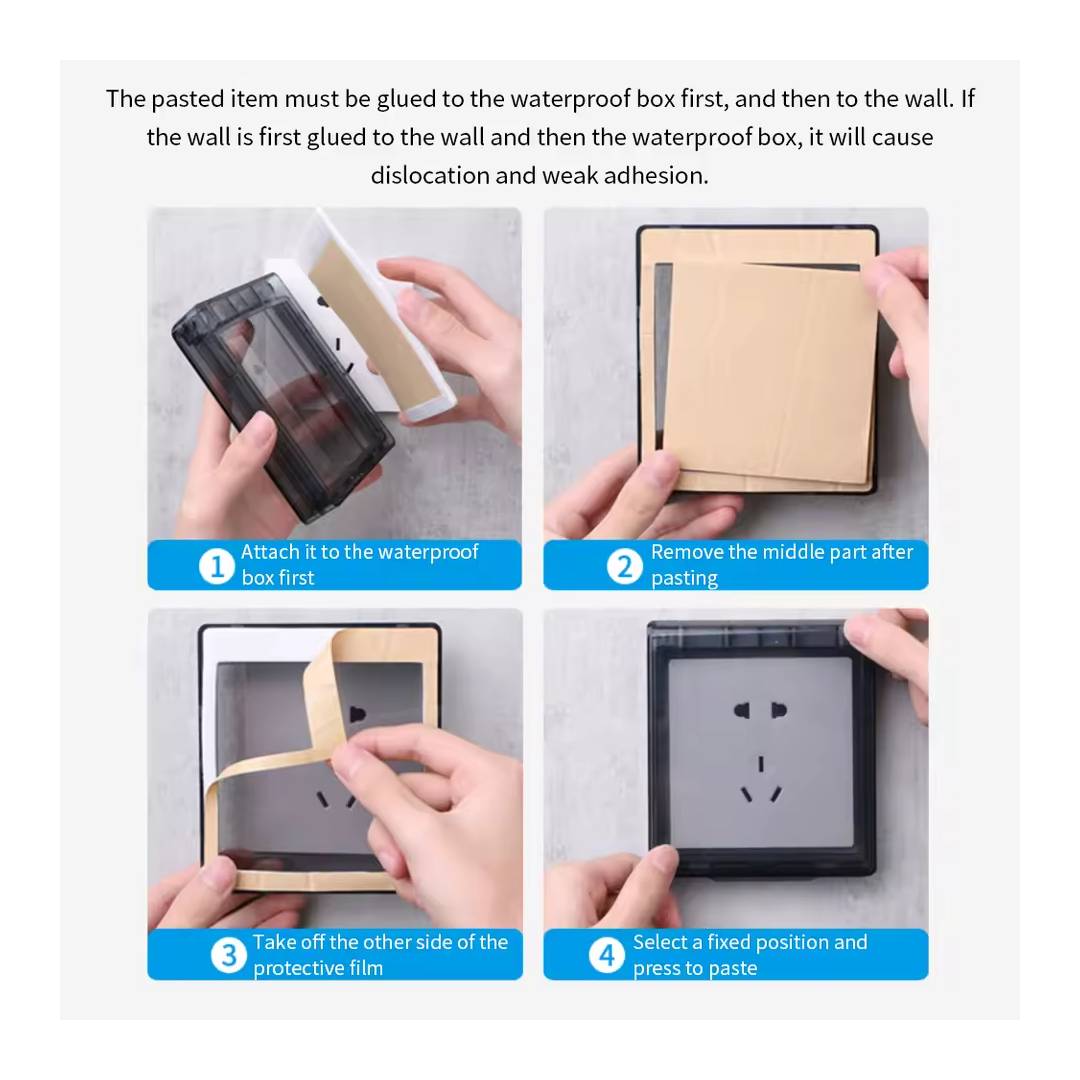 The pasted item must be glued to the waterproof box first, and then to the wall. If the wall is first glued to the wall and then the waterproof box, it will cause dislocation and weak adhesion.

1 Attach it to the waterproof box first

2 Remove the middle part after pasting

3 Take off the other side of the protective film

4 Select a fixed position and press to paste