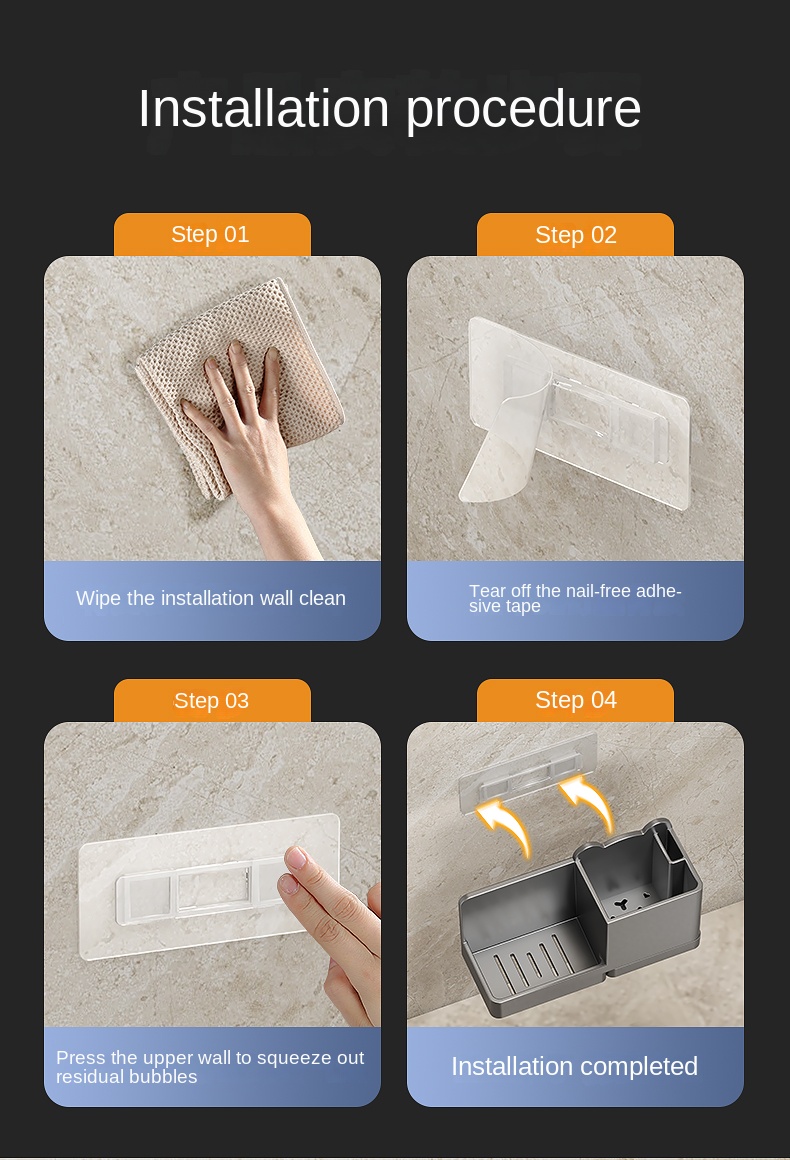 Installation procedure

Step 01

Wipe the installation wall clean

Step 02

Tear off the nail-free adhesive tape

Step 03

Press the upper wall to squeeze out residual bubbles

Step 04

Installation completed